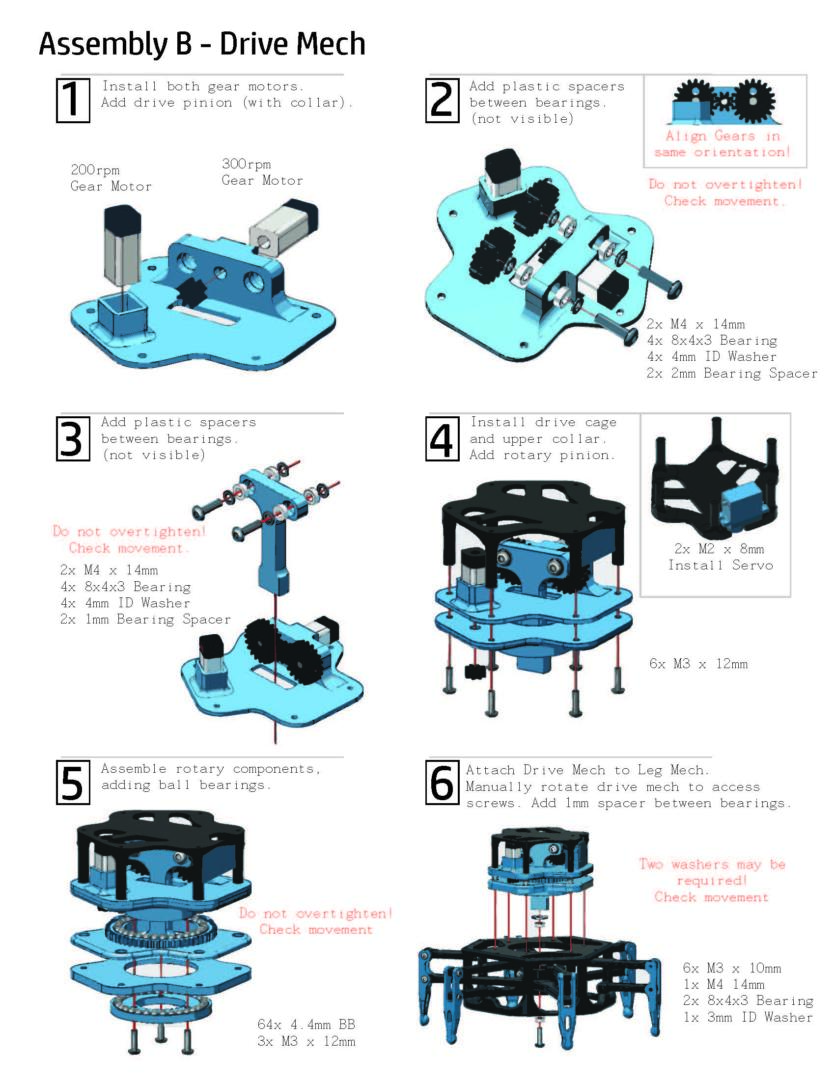 Assembly B - Drive Mech

1
Install both gear motors. Add drive pinion (with collar).

200rpm Gear Motor

300rpm Gear Motor

2
Add plastic spacers between bearings. (not visible)

Align Gears in same orientation!

Do not overtighten! Check movement.

2x M4 x 14mm
4x 8x4x3 Bearing
4x 4mm ID Washer
2x 2mm Bearing Spacer

3
Add plastic spacers between bearings. (not visible)

Do not overtighten! Check movement.

2x M4 x 14mm
4x 8x4x3 Bearing
4x 4mm ID Washer
2x 1mm Bearing Spacer

4
Install drive cage and upper collar. Add rotary pinion.

2x M2 x 8mm
Install Servo

6x M3 x 12mm

5
Assemble rotary components, adding ball bearings.

Do not overtighten! Check movement

64x 4.4mm BB
3x M3 x 12mm

6
Attach Drive Mech to Leg Mech. Manually rotate drive mech to access screws. Add 1mm spacer between bearings.

Two washers may be required! Check movement

6x M3 x 10mm
1x M4 14mm
2x 8x4x3 Bearing
1x 3mm ID Washer