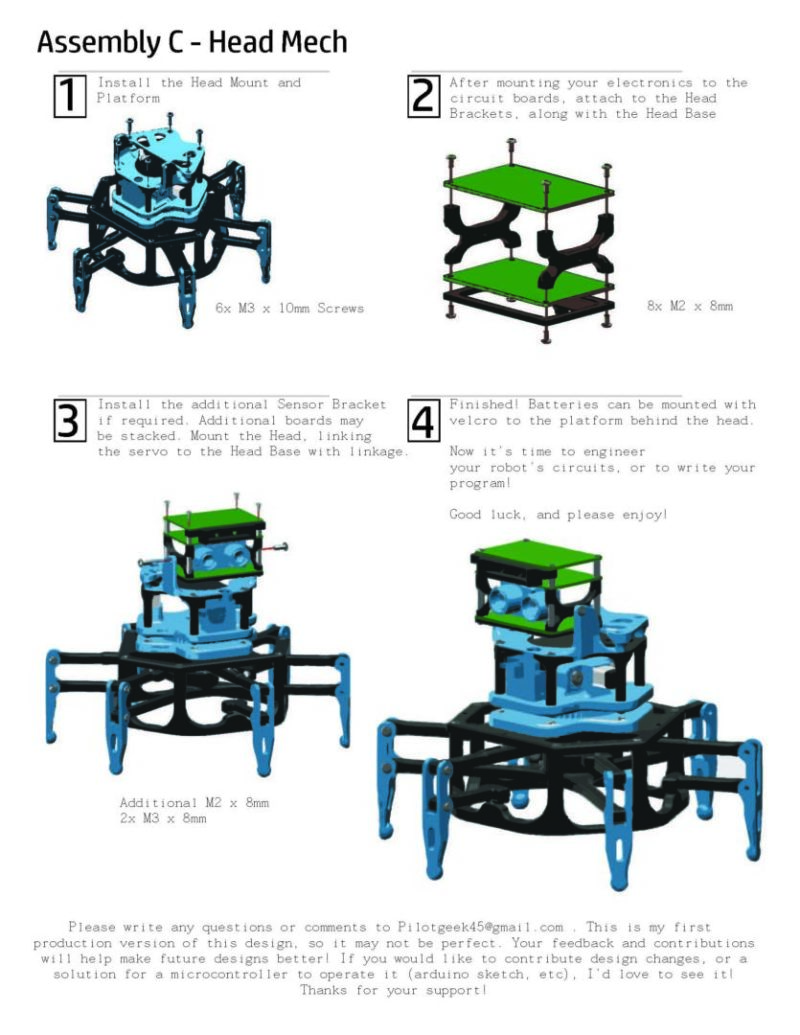 Assembly C - Head Mech

1 Install the Head Mount and Platform

6x M3 x 10mm Screws

2 After mounting your electronics to the circuit boards, attach to the Head Brackets, along with the Head Base

8x M2 x 8mm

3 Install the additional Sensor Bracket if required. Additional boards may be stacked. Mount the Head, linking the servo to the Head Base with linkage.

Additional M2 x 8mm
2x M3 x 8mm

4 Finished! Batteries can be mounted with velcro to the platform behind the head.

Now it's time to engineer your robot's circuits, or to write your program!

Good luck, and please enjoy!

Please write any questions or comments to Pilotgeek45@gmail.com . This is my first production version of this design, so it may not be perfect. Your feedback and contributions will help make future designs better! If you would like to contribute design changes, or a solution for a microcontroller to operate it (arduino sketch, etc), I'd love to see it! Thanks for your support!